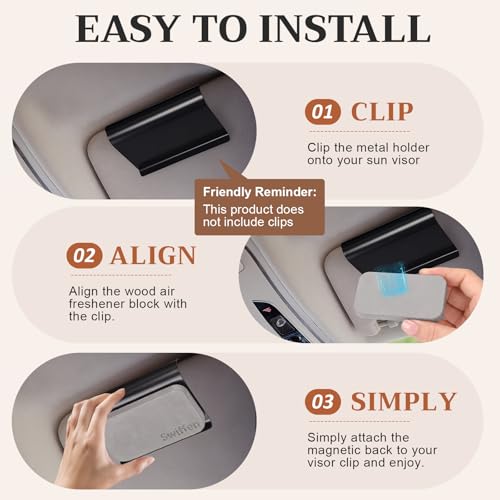 EASY TO INSTALL

01 CLIP

Clip the metal holder onto your sun visor

Friendly Reminder:
This product does not include clips

02 ALIGN

Align the wood air freshener block with the clip.

03 SIMPLY

Simply attach the magnetic back to your visor clip and enjoy.