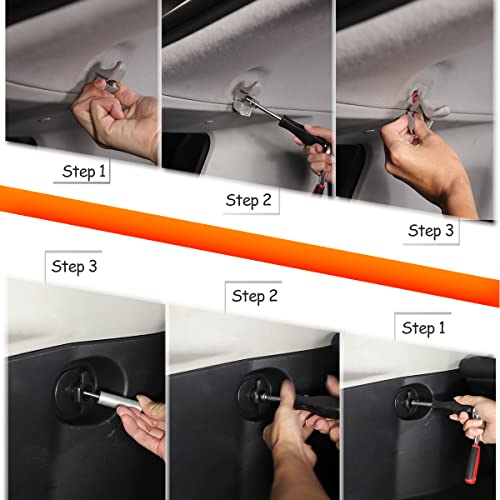 Step 1

Step 2

Step 3

Step 3

Step 2

Step 1